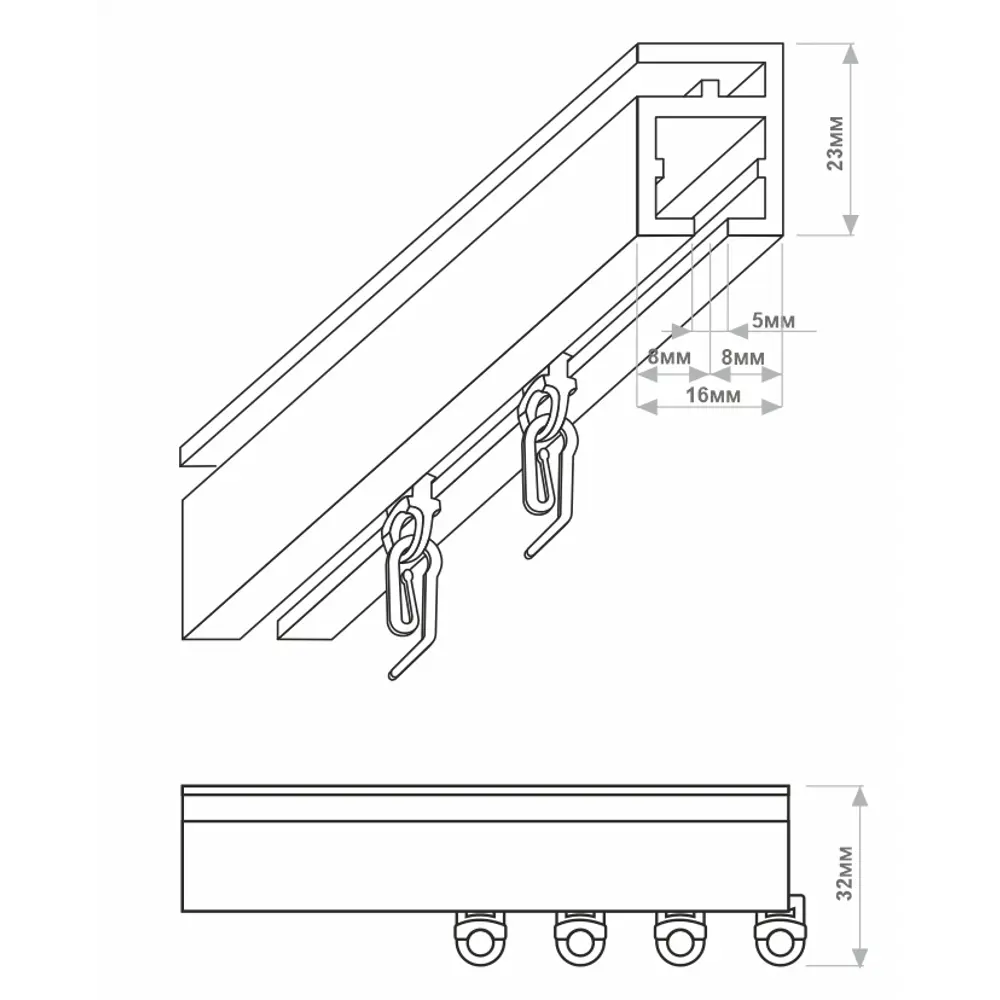 23мм

5мм

8мм 8мм

16мм

32мм