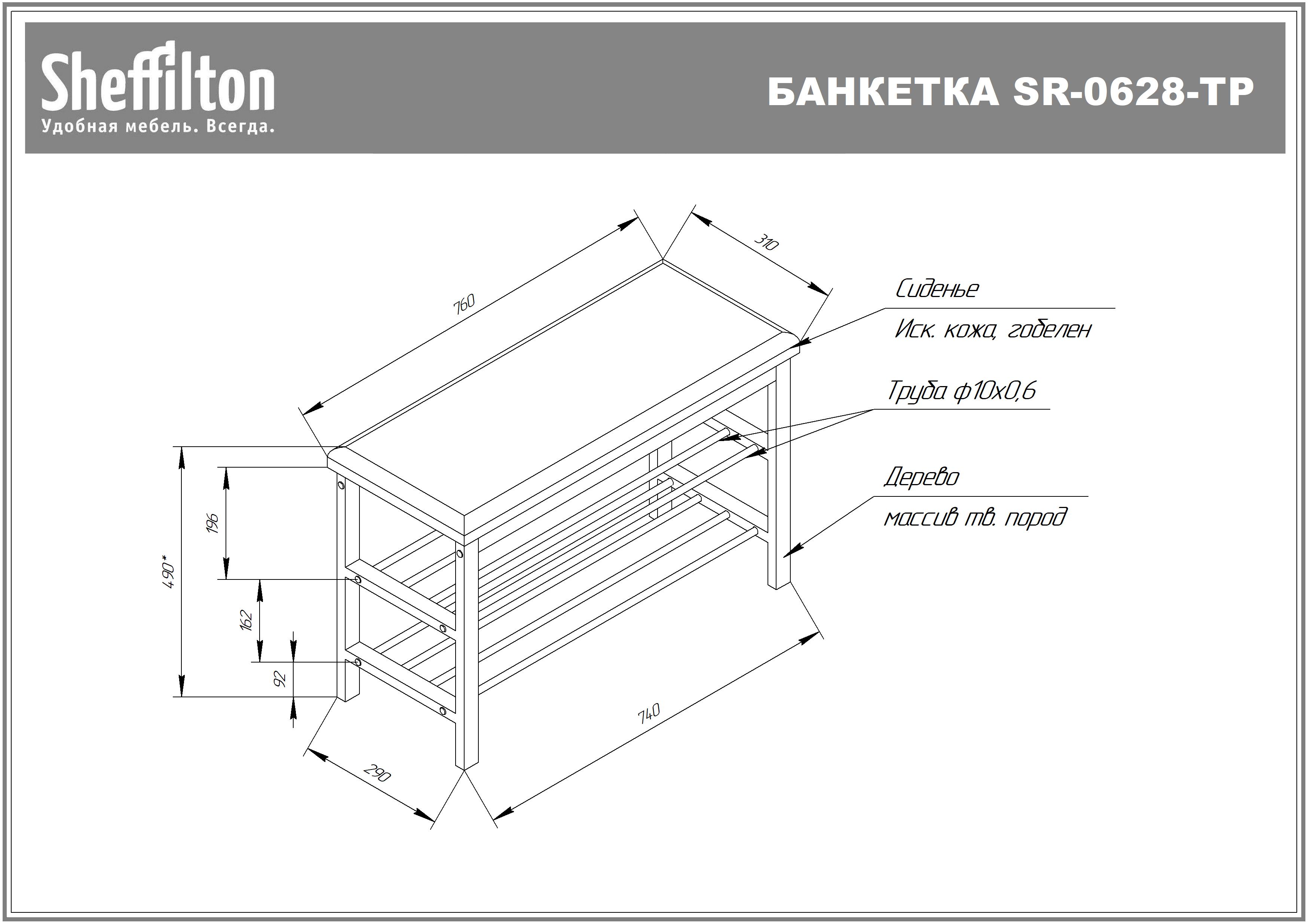 Sheffilton
Удобная мебель. Всегда.

БАНКЕТКА SR-0628-TP

760

310

Сиденье
Иск. кожа, гобелен

Труба ф10х0,6

Дерево
массив тв. пород

490*

196

162

92

290

740