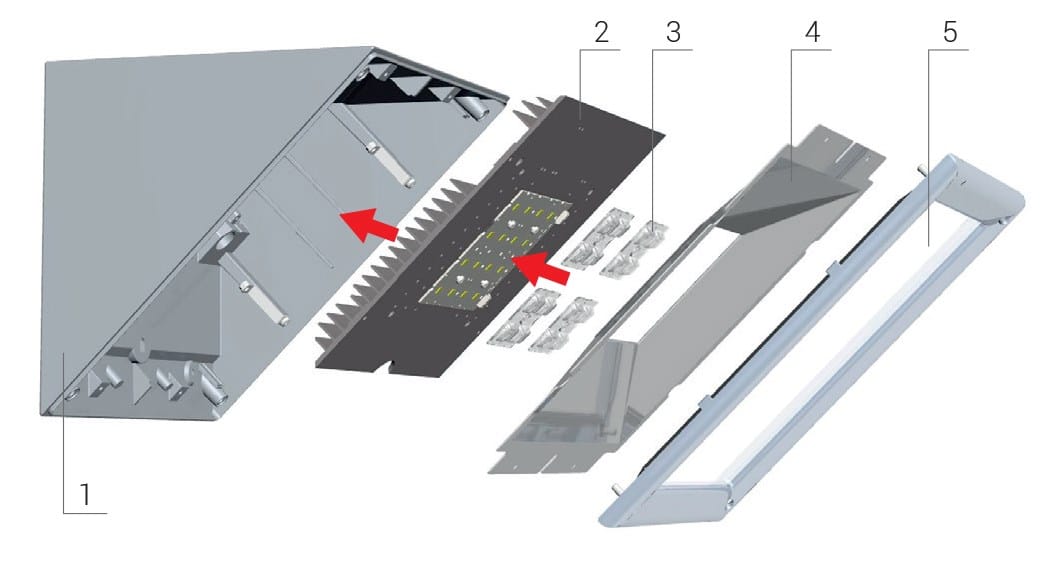 2
3
4
5
1