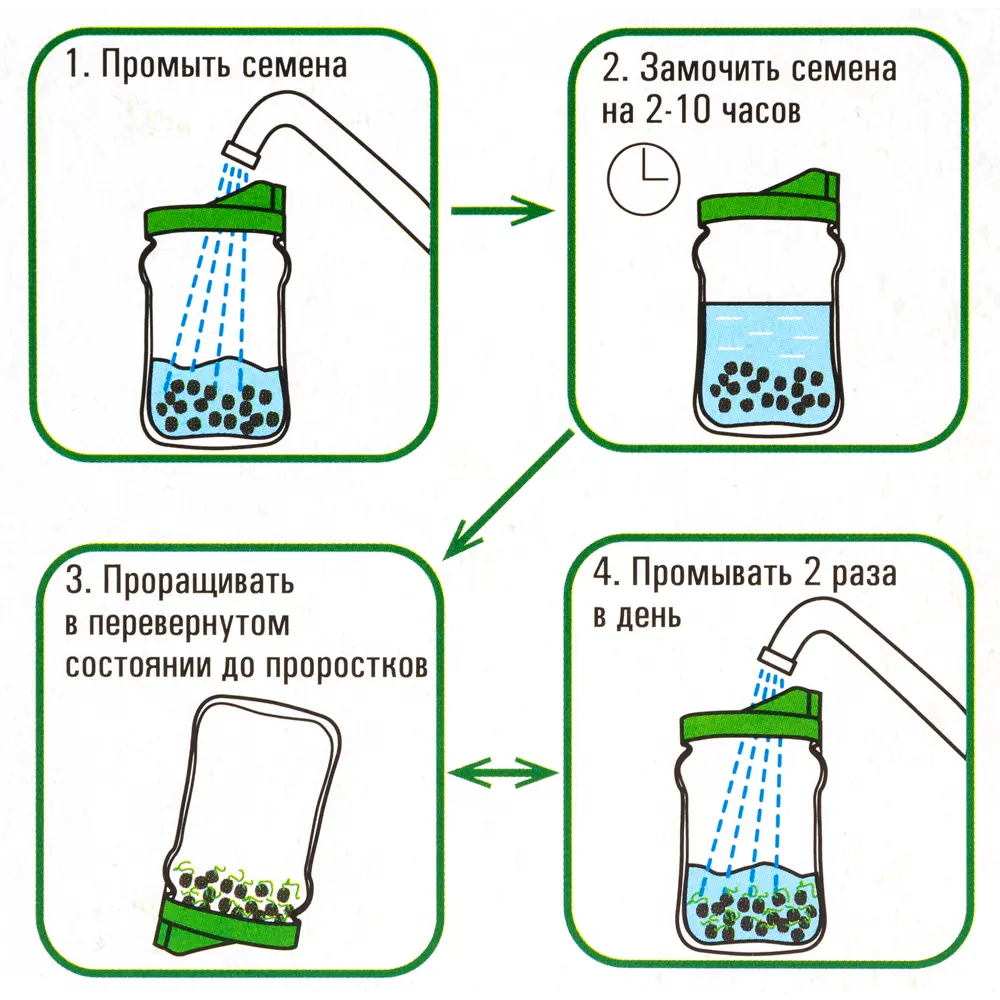 1. Промыть семена

2. Замочить семена на 2-10 часов

3. Проращивать в перевернутом состоянии до проростков

4. Промывать 2 раза в день