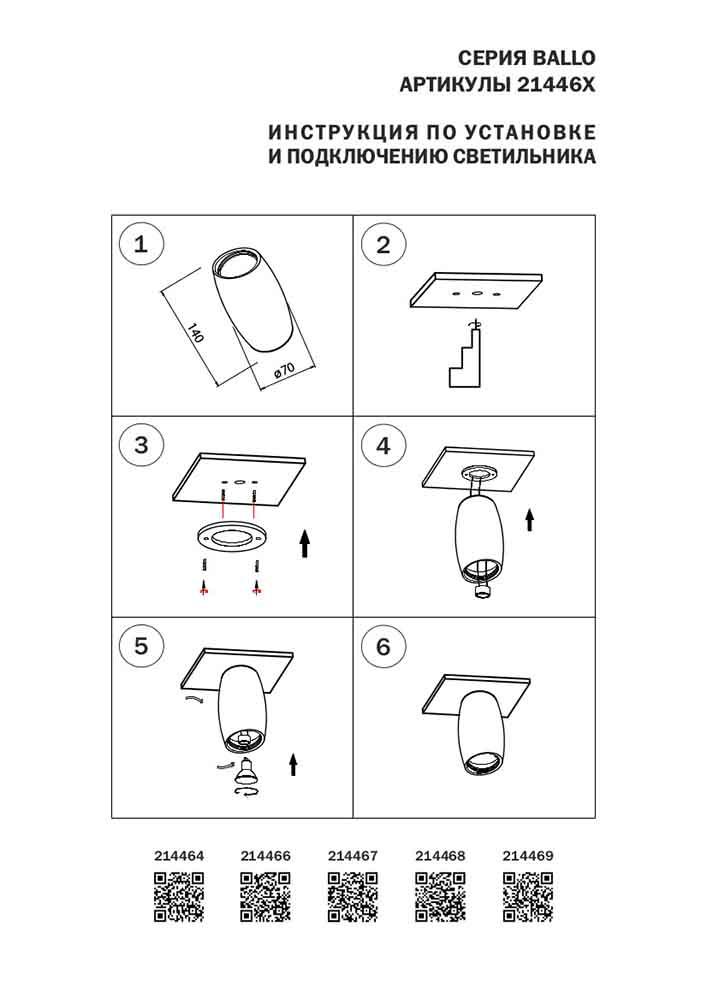 СЕРИЯ BALLO
АРТИКУЛЫ 21446X

ИНСТРУКЦИЯ ПО УСТАНОВКЕ
И ПОДКЛЮЧЕНИЮ СВЕТИЛЬНИКА

1

140

ø70

2

3

4

5

6

214464 214466 214467 214468 214469