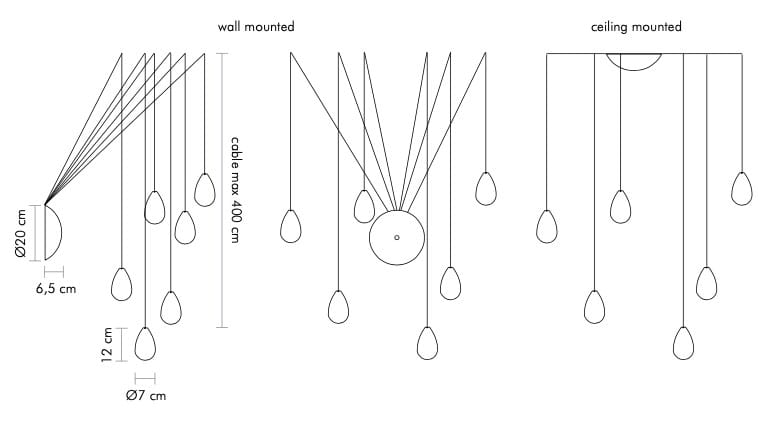 wall mounted

ceiling mounted

cable max 400 cm

Ø20 cm

6,5 cm

12 cm

Ø7 cm