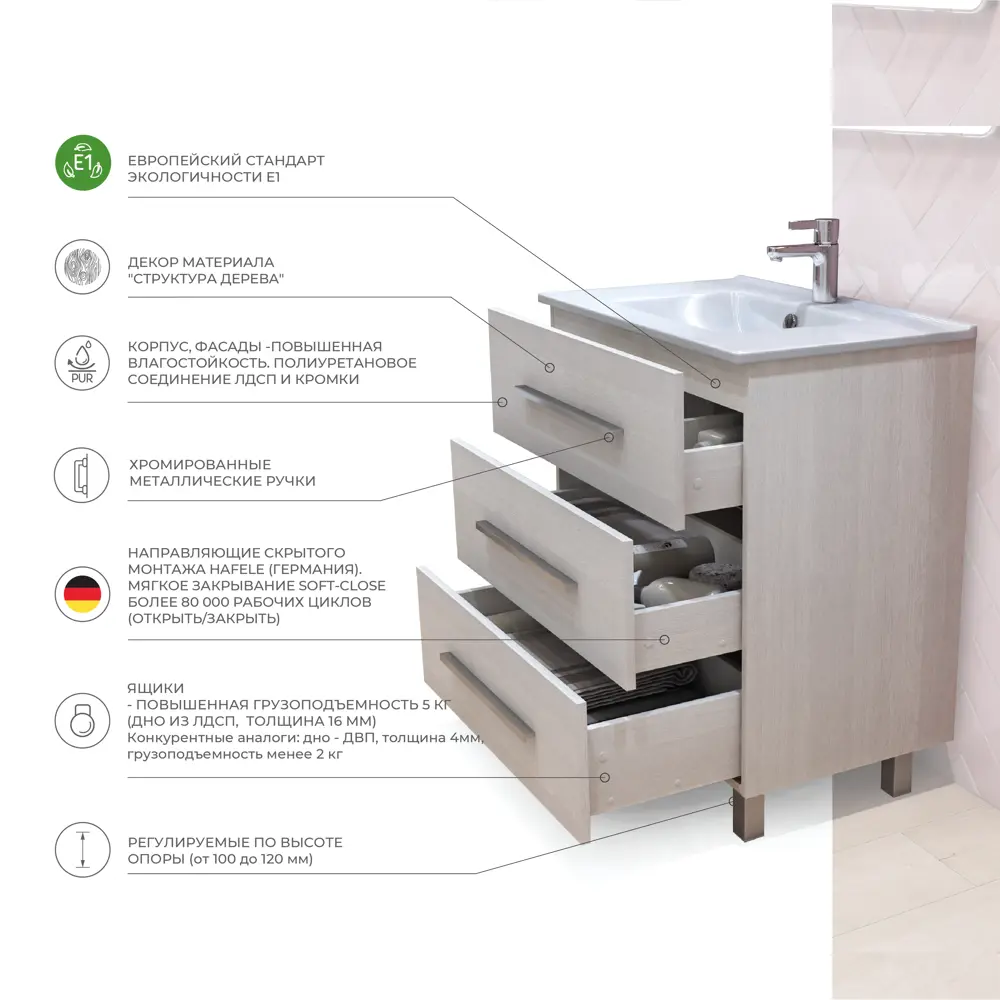 E1

ЕВРОПЕЙСКИЙ СТАНДАРТ ЭКОЛОГИЧНОСТИ E1

ДЕКОР МАТЕРИАЛА "СТРУКТУРА ДЕРЕВА"

PUR

КОРПУС, ФАСАДЫ -ПОВЫШЕННАЯ ВЛАГОСТОЙКОСТЬ. ПОЛИУРЕТАНОВОЕ СОЕДИНЕНИЕ ЛДСП И КРОМКИ

ХРОМИРОВАННЫЕ МЕТАЛЛИЧЕСКИЕ РУЧКИ

НАПРАВЛЯЮЩИЕ СКРЫТОГО МОНТАЖА HAFELE (ГЕРМАНИЯ). МЯГКОЕ ЗАКРЫВАНИЕ SOFT-CLOSE БОЛЕЕ 80 000 РАБОЧИХ ЦИКЛОВ (ОТКРЫТЬ/ЗАКРЫТЬ)

ЯЩИКИ
- ПОВЫШЕННАЯ ГРУЗОПОДЪЕМНОСТЬ 5 КГ (ДНО ИЗ ЛДСП, ТОЛЩИНА 16 ММ)
Конкурентные аналоги: дно - ДВП, толщина 4мм, грузоподъемность менее 2 кг

РЕГУЛИРУЕМЫЕ ПО ВЫСОТЕ ОПОРЫ (от 100 до 120 мм)