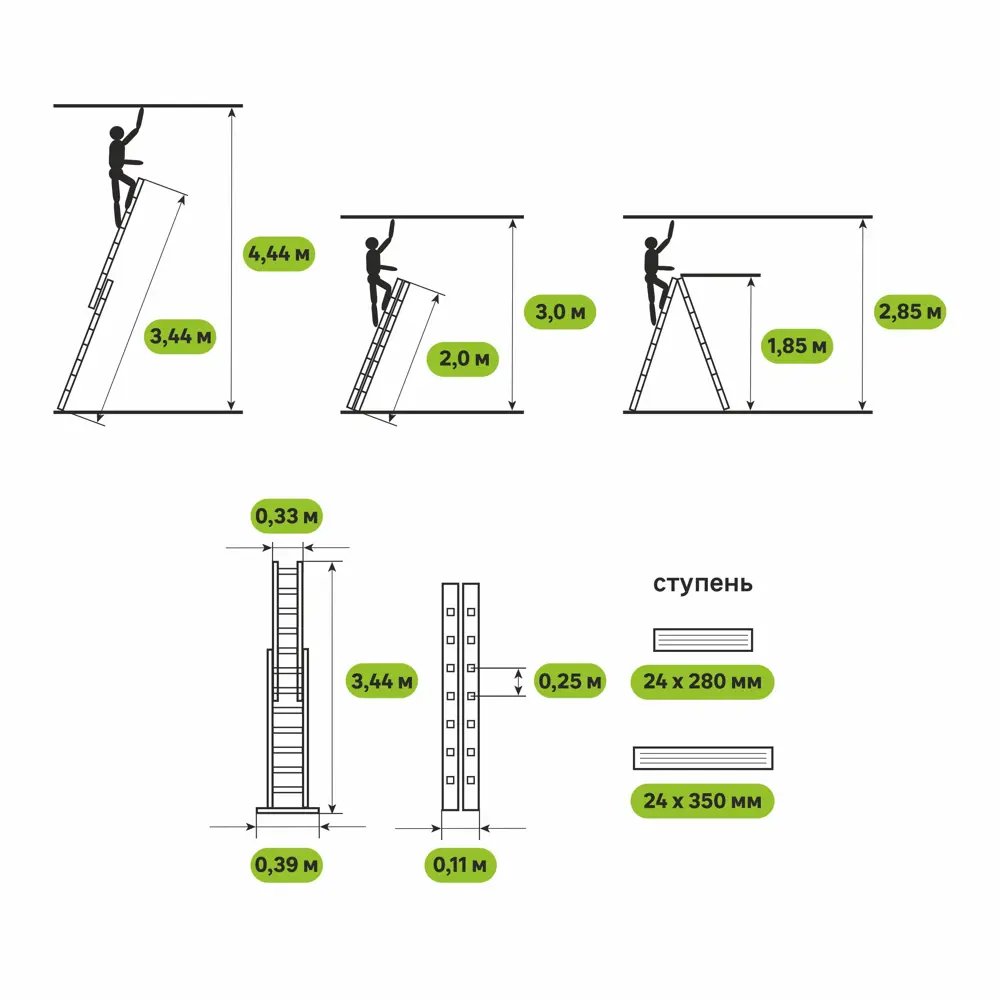 4,44 м

3,44 м

3,0 м

2,0 м

2,85 м

1,85 м

0,33 м

3,44 м

0,39 м

0,25 м

0,11 м

ступень

24 x 280 мм

24 x 350 мм