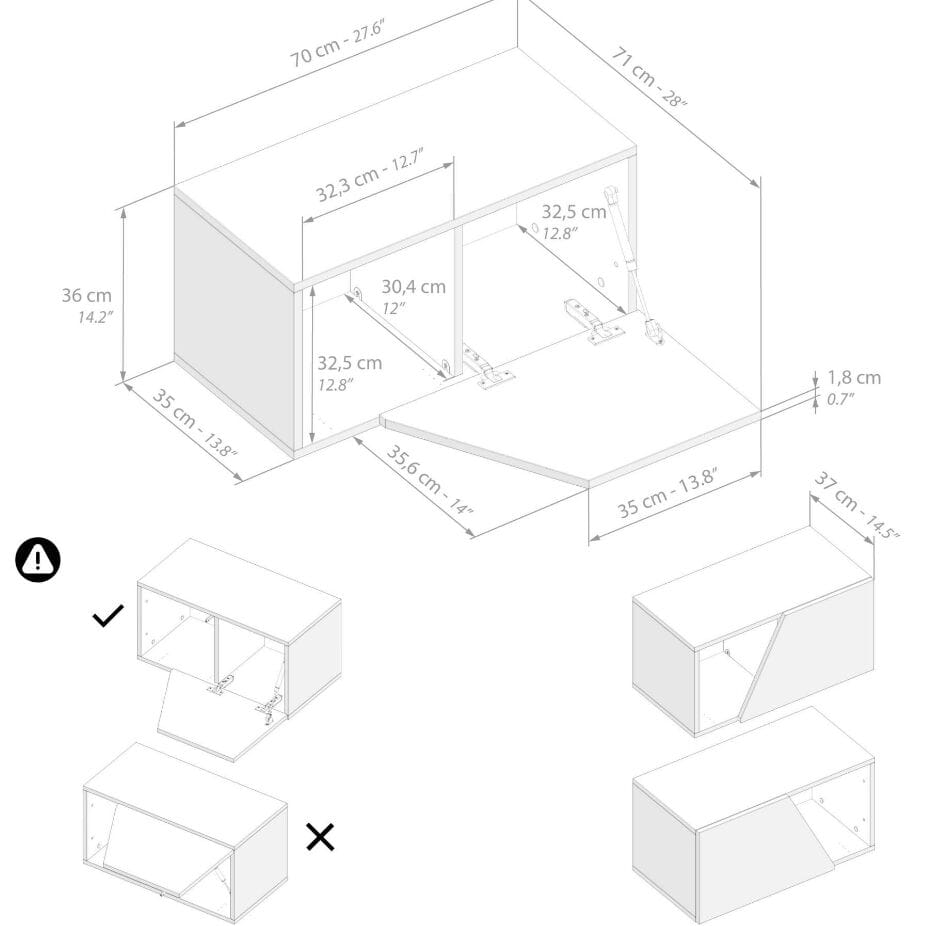 70 cm - 27.6"

71 cm - 28"

32,3 cm - 12.7"

32,5 cm
12.8"

36 cm
14.2"

30,4 cm
12"

32,5 cm
12.8"

1,8 cm
0.7"

35 cm - 13.8"

35,6 cm - 14"

35 cm - 13.8"

37 cm - 14.5"