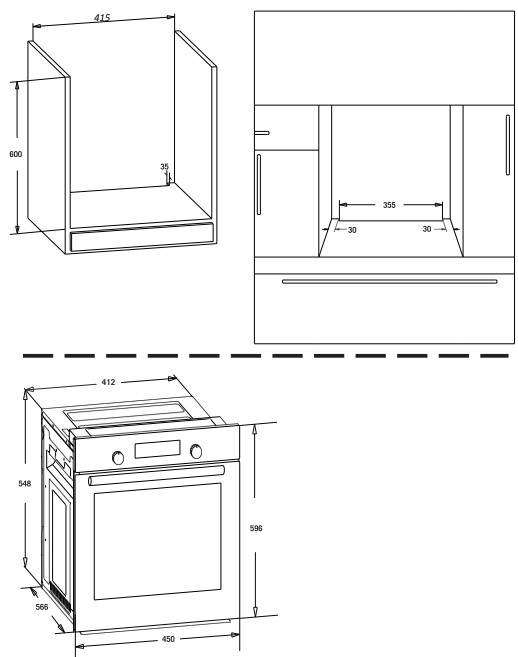 415
600
35
355
30
30
412
548
596
566
450