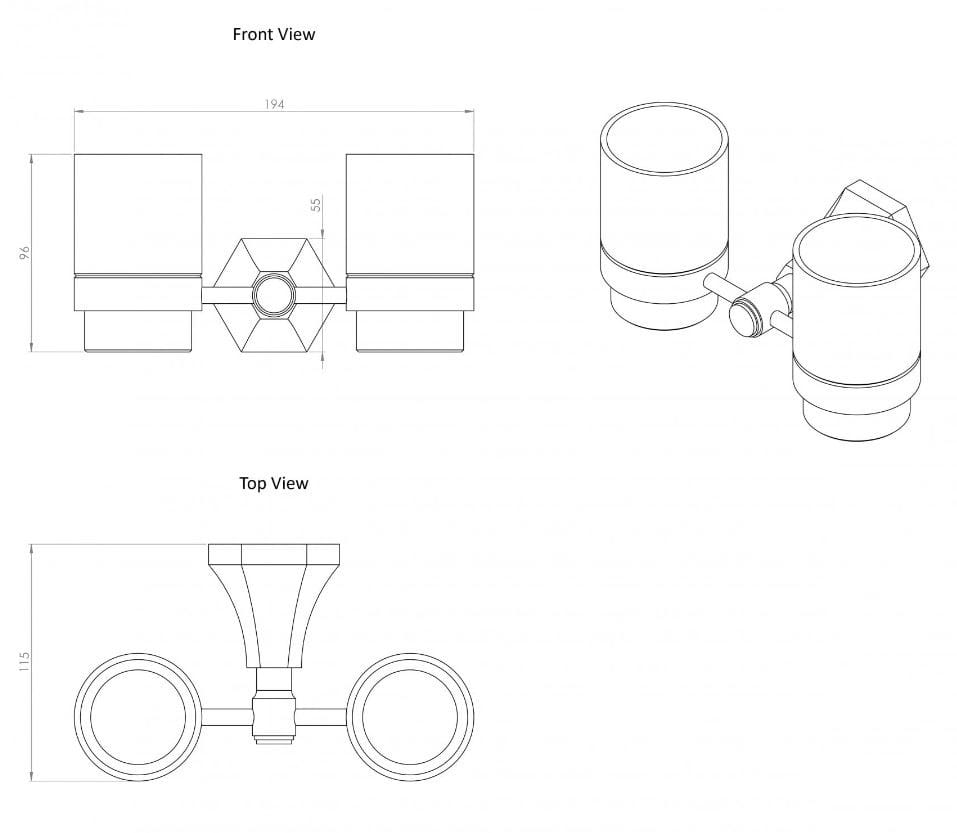 Front View

194

96

55

Top View

115